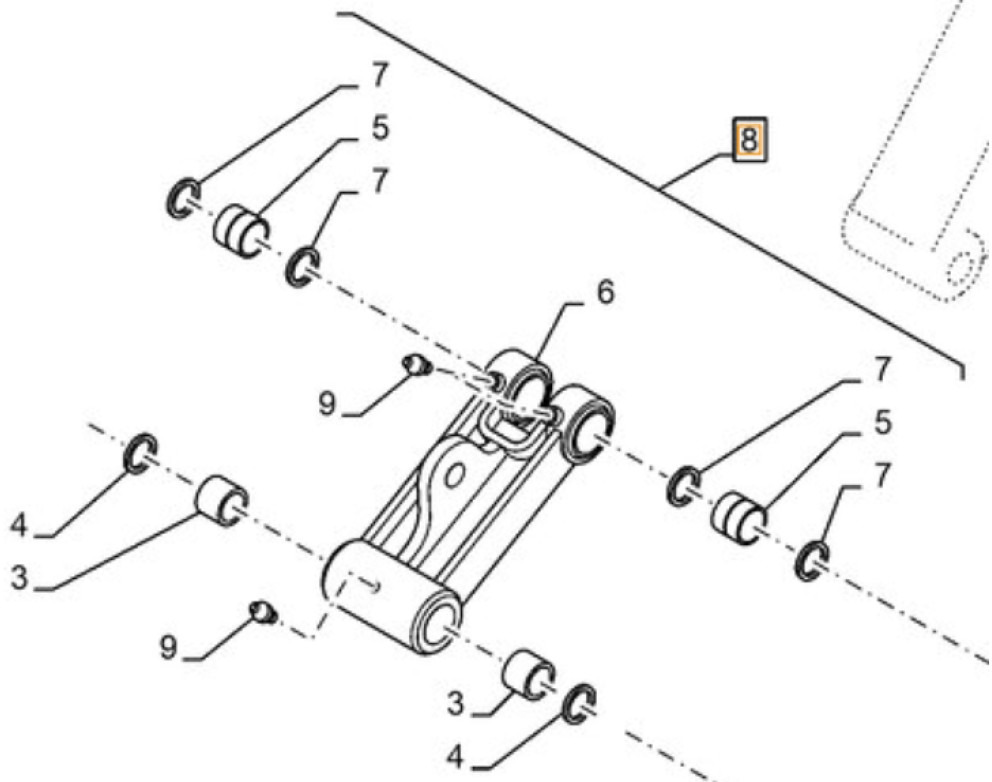 7
5
7
8
6
9
7
5
7
4
3
9
3
4